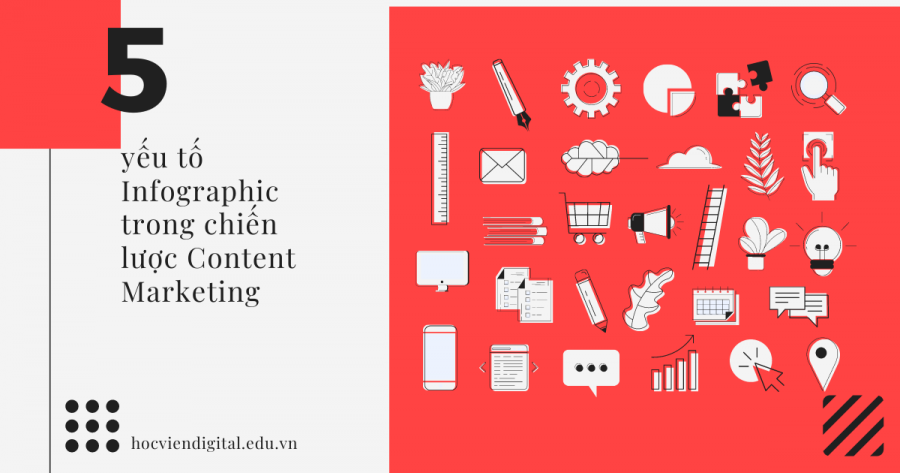 5

yếu tố Infographic trong chiến lược Content Marketing

hocviendigital.edu.vn